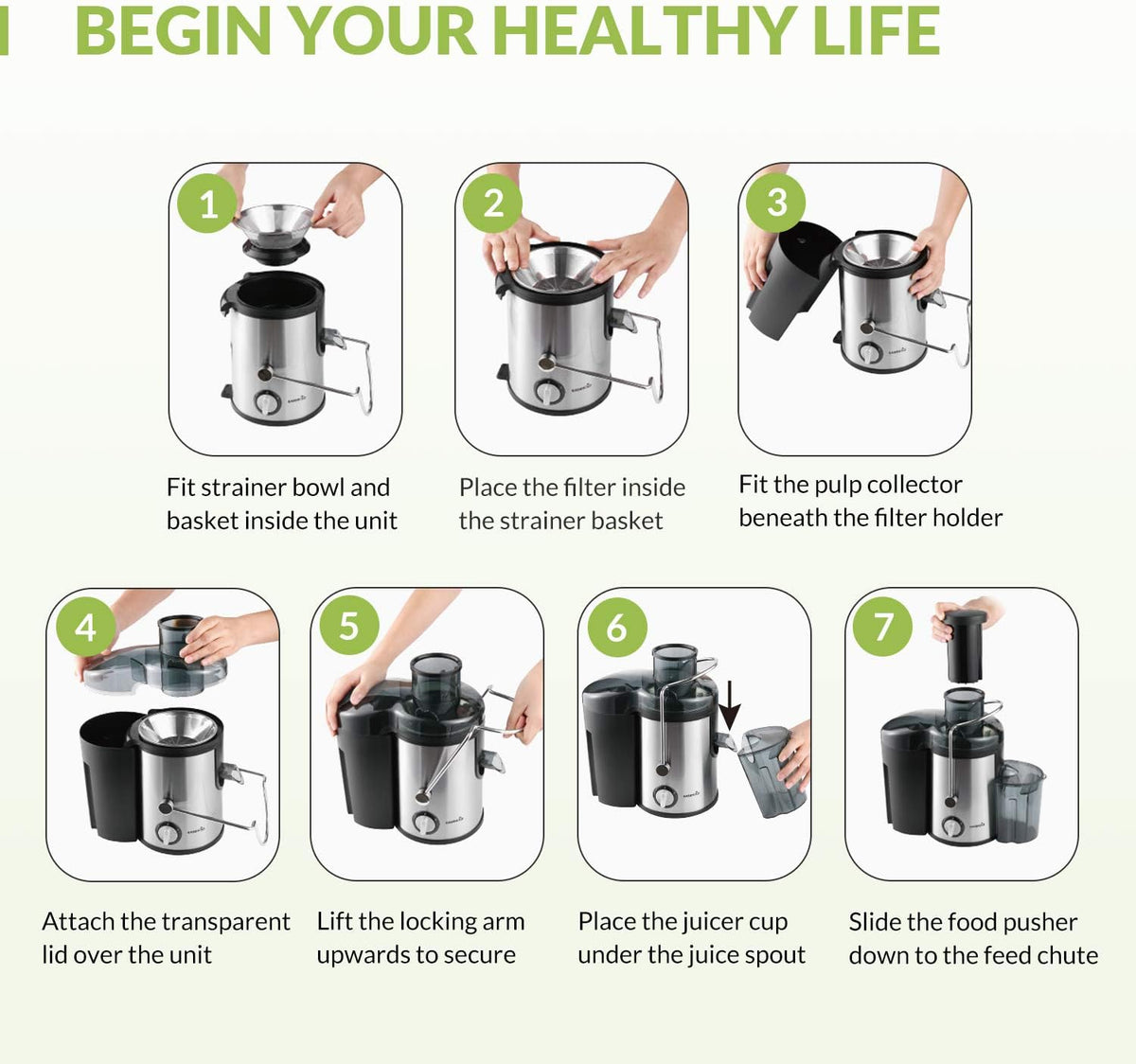 BEGIN YOUR HEALTHY LIFE

1
Fit strainer bowl and basket inside the unit

2
Place the filter inside the strainer basket

3
Fit the pulp collector beneath the filter holder

4
Attach the transparent lid over the unit

5
Lift the locking arm upwards to secure

6
Place the juicer cup under the juice spout

7
Slide the food pusher down to the feed chute